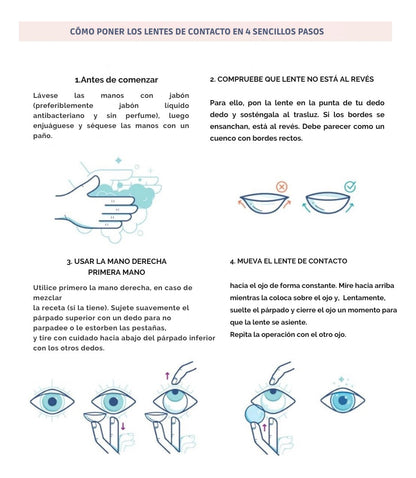 CÓMO PONER LOS LENTES DE CONTACTO EN 4 SENCILLOS PASOS

1.Antes de comenzar

Lávese las manos con jabón (preferiblemente jabón líquido antibacteriano y sin perfume), luego enjuáguese y séquese las manos con un paño.

2. COMPRUEBE QUE LENTE NO ESTÁ AL REVÉS

Para ello, pon la lente en la punta de tu dedo dedo y sosténgala al trasluz. Si los bordes se ensanchan, está al revés. Debe parecer como un cuenco con bordes rectos.

3. USAR LA MANO DERECHA
PRIMERA MANO

Utilice primero la mano derecha, en caso de mezclar
la receta (si la tiene). Sujete suavemente el párpado superior con un dedo para no parpadee o le estorben las pestañas,
y tire con cuidado hacia abajo del párpado inferior con los otros dedos.

4. MUEVA EL LENTE DE CONTACTO

hacia el ojo de forma constante. Mire hacia arriba mientras la coloca sobre el ojo y, Lentamente, suelte el párpado y cierre el ojo un momento para que la lente se asiente.
Repita la operación con el otro ojo.