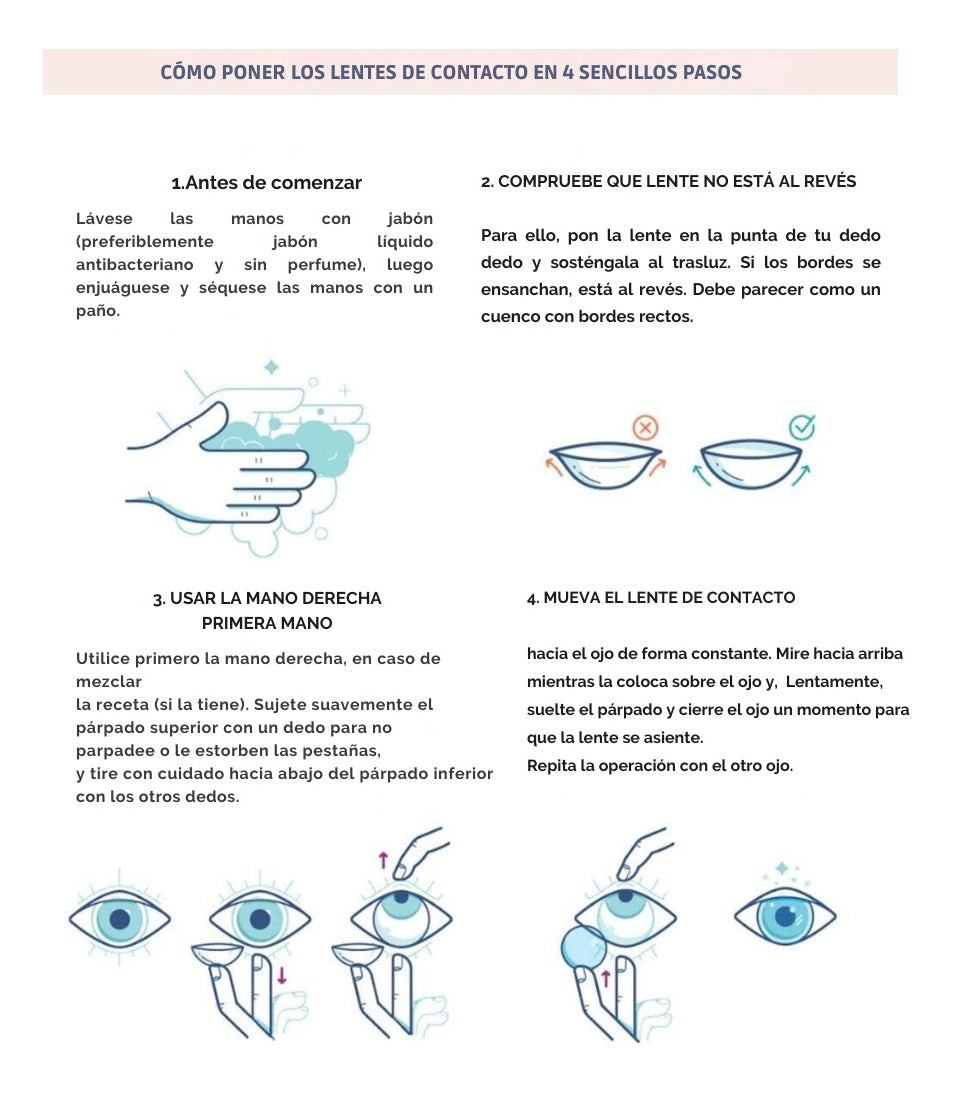 CÓMO PONER LOS LENTES DE CONTACTO EN 4 SENCILLOS PASOS

1.Antes de comenzar

Lávese las manos con jabón (preferiblemente jabón líquido antibacteriano y sin perfume), luego enjuáguese y séquese las manos con un paño.

2. COMPRUEBE QUE LENTE NO ESTÁ AL REVÉS

Para ello, pon la lente en la punta de tu dedo dedo y sosténgala al trasluz. Si los bordes se ensanchan, está al revés. Debe parecer como un cuenco con bordes rectos.

3. USAR LA MANO DERECHA PRIMERA MANO

Utilice primero la mano derecha, en caso de mezclar
la receta (si la tiene). Sujete suavemente el párpado superior con un dedo para no parpadee o le estorben las pestañas,
y tire con cuidado hacia abajo del párpado inferior con los otros dedos.

4. MUEVA EL LENTE DE CONTACTO

hacia el ojo de forma constante. Mire hacia arriba mientras la coloca sobre el ojo y, Lentamente, suelte el párpado y cierre el ojo un momento para que la lente se asiente.
Repita la operación con el otro ojo.